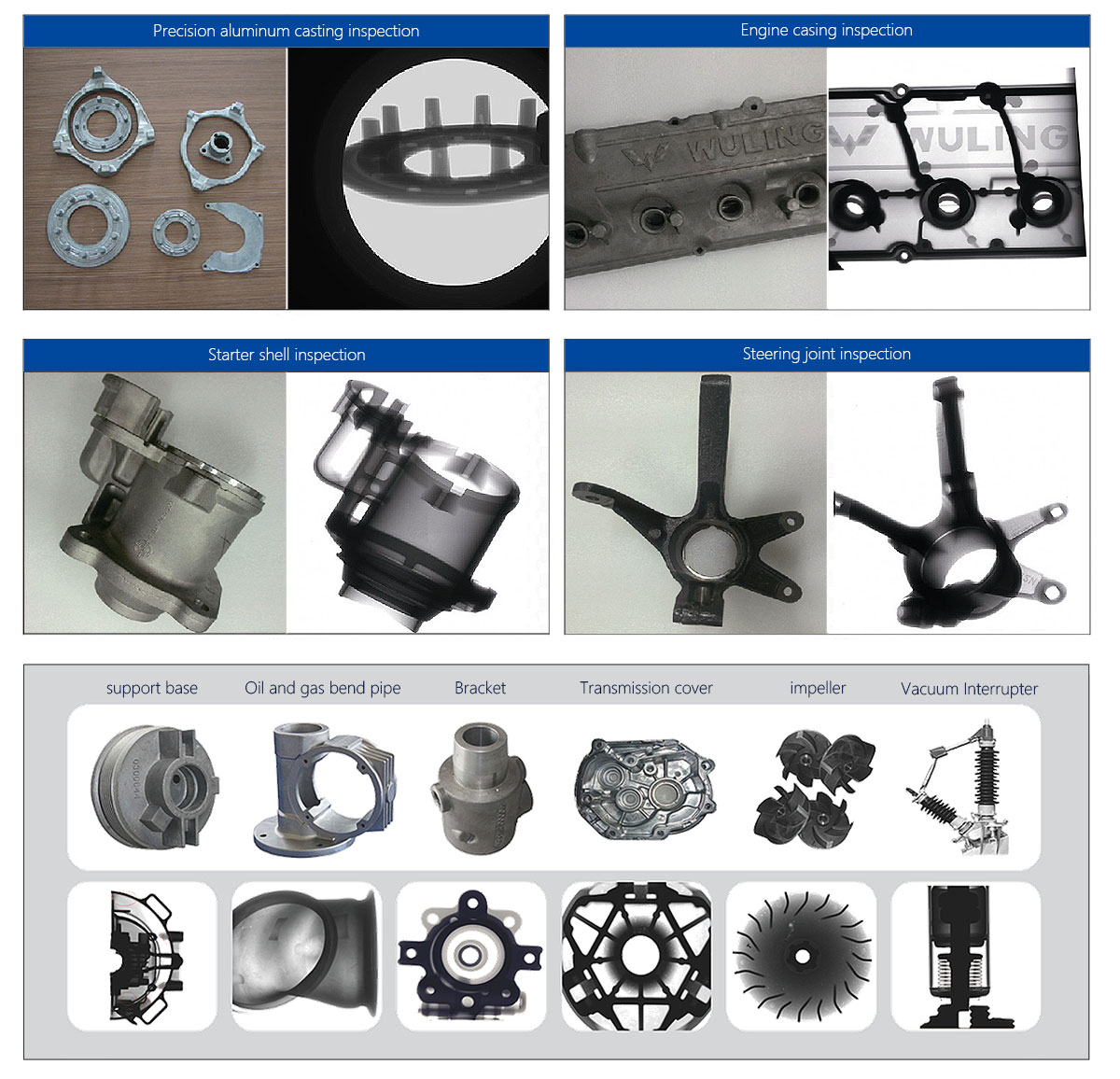 Precision aluminum casting inspection

Engine casing inspection

WULING

WULING

Starter shell inspection

Steering joint inspection

support base

Oil and gas bend pipe

Bracket

Transmission cover

impeller

Vacuum Interrupter