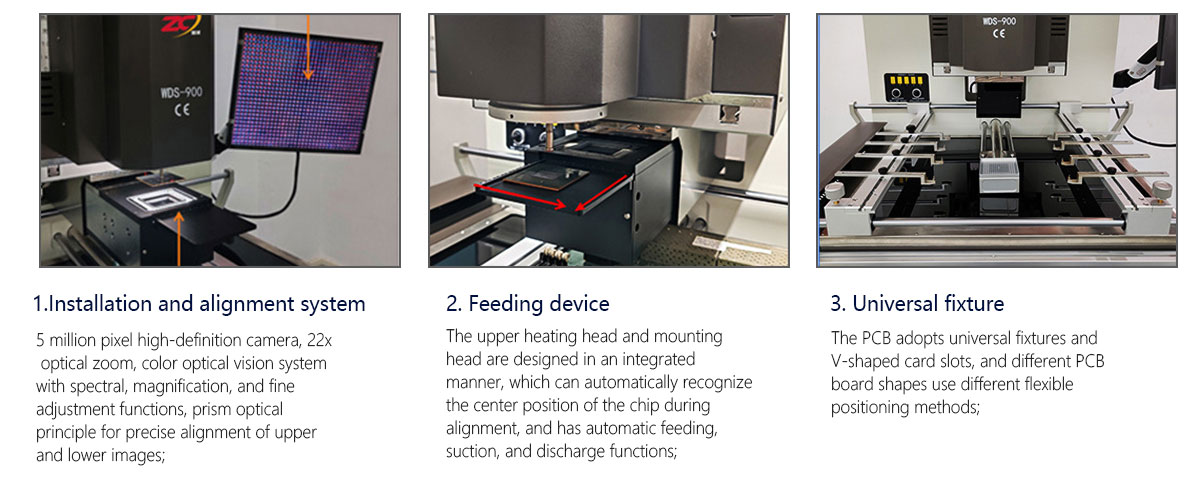 ZC
WDS-900
CE

1.Installation and alignment system

5 million pixel high-definition camera, 22x optical zoom, color optical vision system with spectral, magnification, and fine adjustment functions, prism optical principle for precise alignment of upper and lower images;

2. Feeding device

The upper heating head and mounting head are designed in an integrated manner, which can automatically recognize the center position of the chip during alignment, and has automatic feeding, suction, and discharge functions;

WDS-900
CE

3. Universal fixture

The PCB adopts universal fixtures and V-shaped card slots, and different PCB board shapes use different flexible positioning methods;