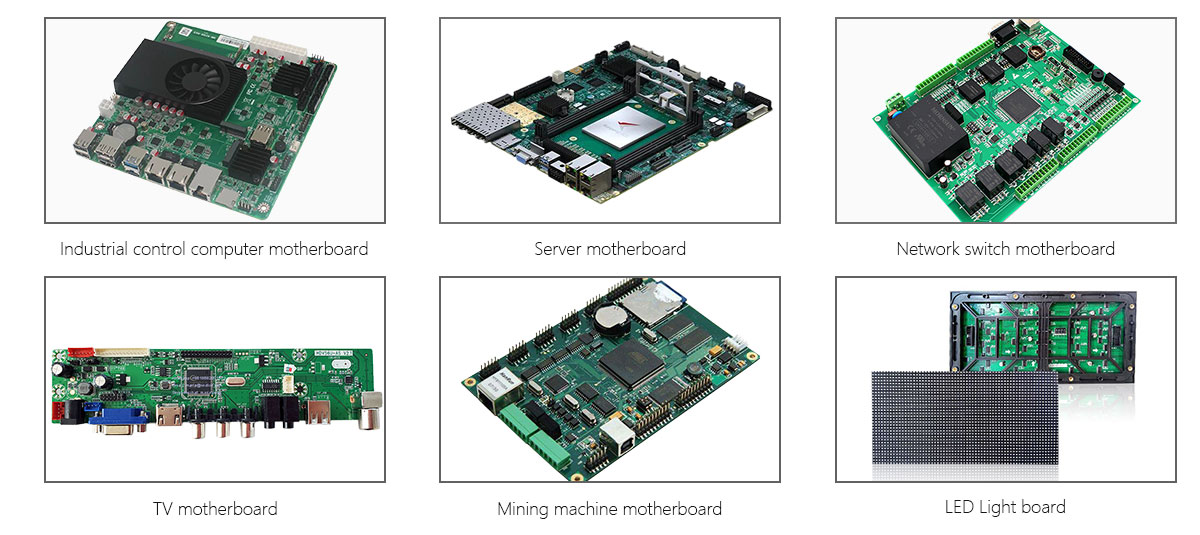 Industrial control computer motherboard

Server motherboard

Network switch motherboard

TV motherboard

Mining machine motherboard

LED Light board