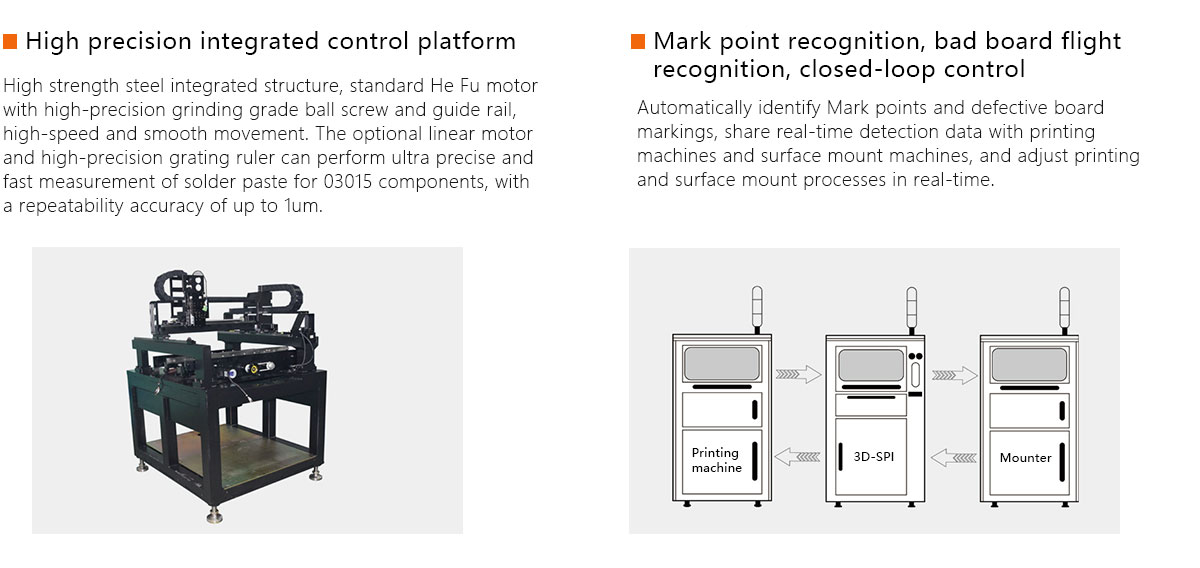 High precision integrated control platform

High strength steel integrated structure, standard He Fu motor with high-precision grinding grade ball screw and guide rail, high-speed and smooth movement. The optional linear motor and high-precision grating ruler can perform ultra precise and fast measurement of solder paste for 03015 components, with a repeatability accuracy of up to 1um.

Mark point recognition, bad board flight recognition, closed-loop control

Automatically identify Mark points and defective board markings, share real-time detection data with printing machines and surface mount machines, and adjust printing and surface mount processes in real-time.

Printing machine

3D-SPI

Mounter