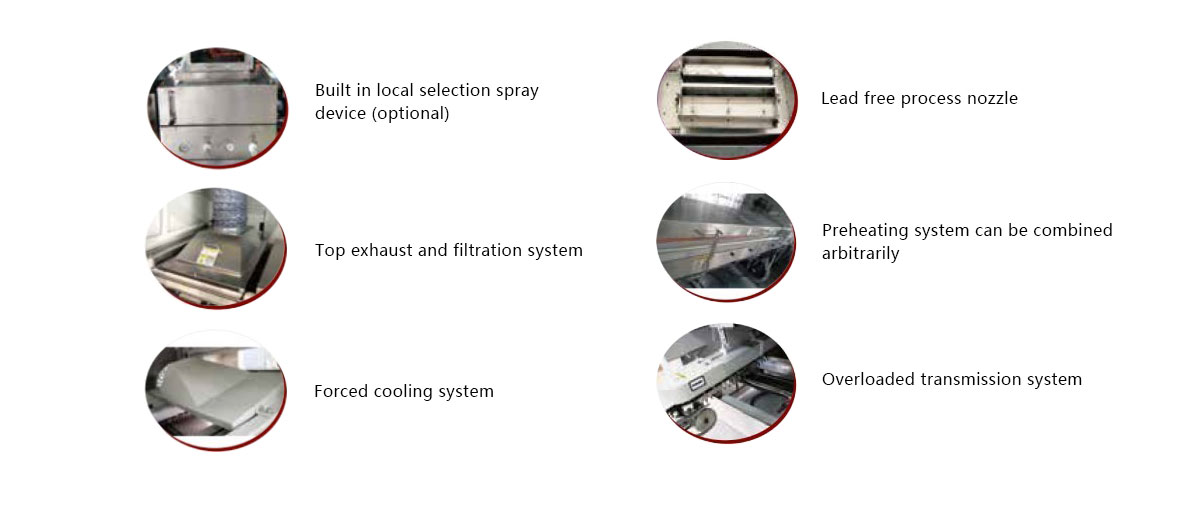 Built in local selection spray device (optional)

Top exhaust and filtration system

Forced cooling system

Lead free process nozzle

Preheating system can be combined arbitrarily

Overloaded transmission system