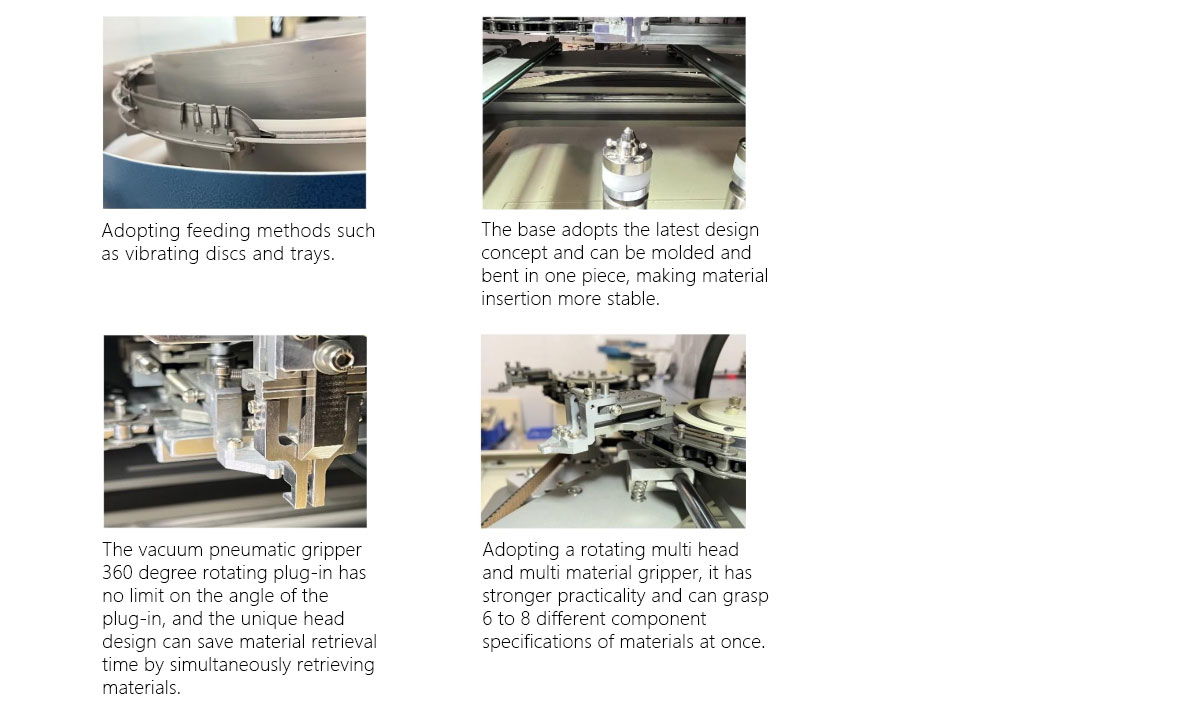 Adopting feeding methods such as vibrating discs and trays.

The base adopts the latest design concept and can be molded and bent in one piece, making material insertion more stable.

The vacuum pneumatic gripper 360 degree rotating plug-in has no limit on the angle of the plug-in, and the unique head design can save material retrieval time by simultaneously retrieving materials.

Adopting a rotating multi head and multi material gripper, it has stronger practicality and can grasp 6 to 8 different component specifications of materials at once.