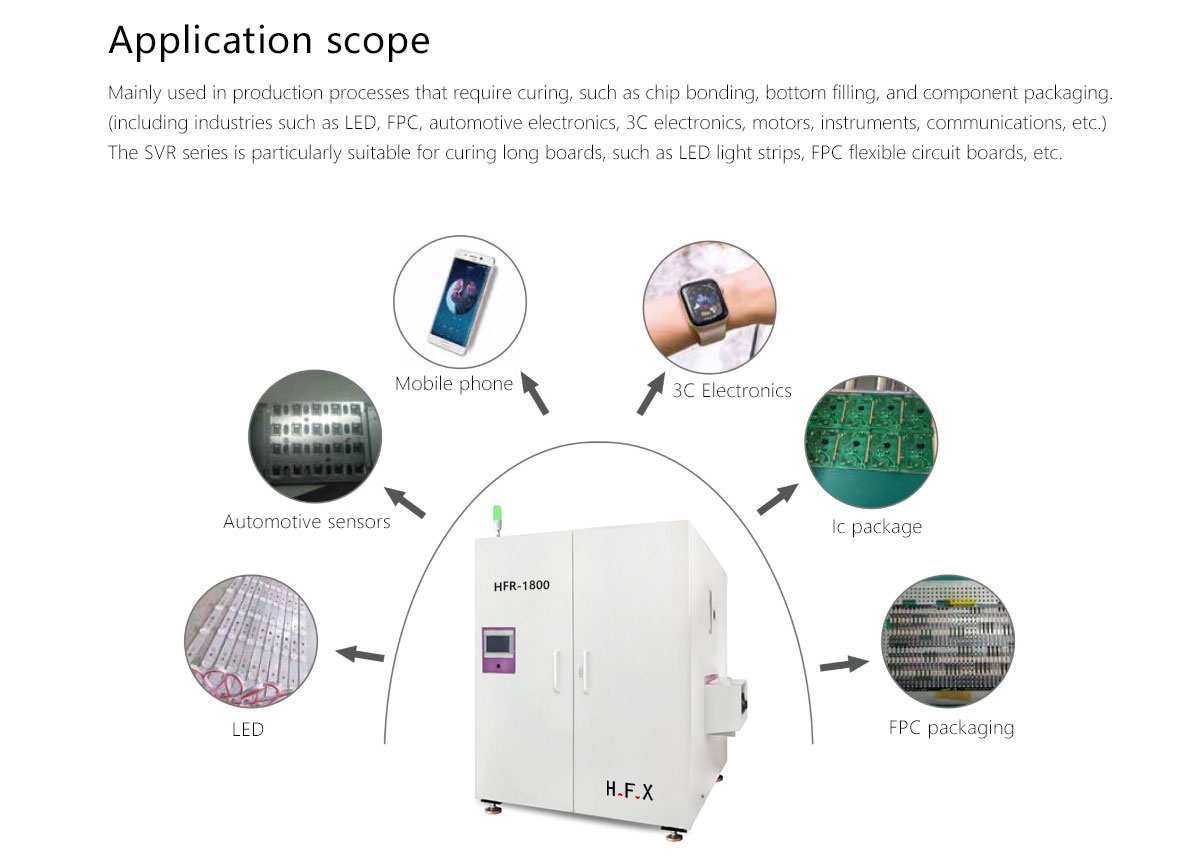 Application scope

Mainly used in production processes that require curing, such as chip bonding, bottom filling, and component packaging. (including industries such as LED, FPC, automotive electronics, 3C electronics, motors, instruments, communications, etc.) The SVR series is particularly suitable for curing long boards, such as LED light strips, FPC flexible circuit boards, etc.

Mobile phone

3C Electronics

Automotive sensors

Ic package

HFR-1800

LED

FPC packaging

H.F.X