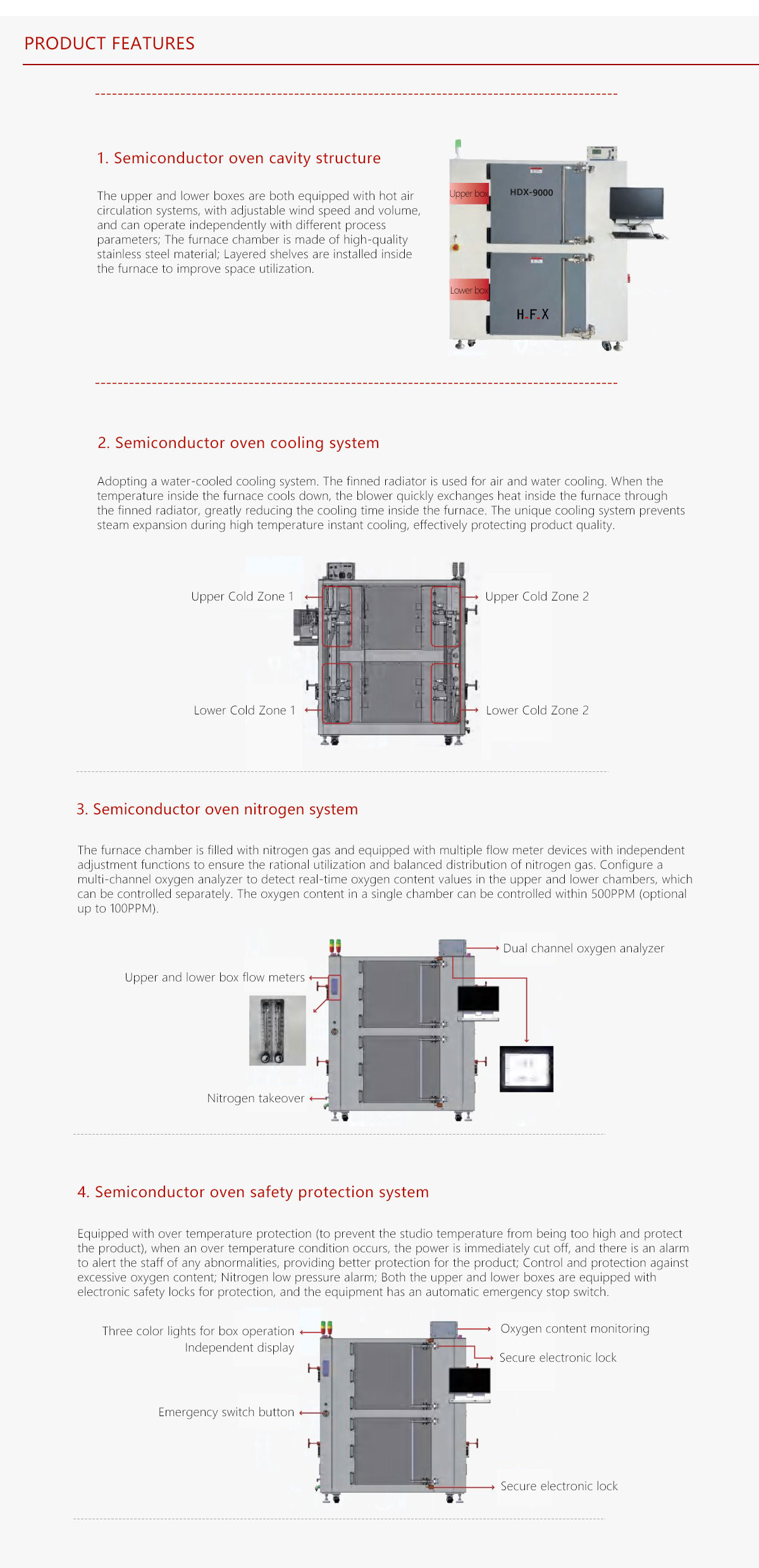 PRODUCT FEATURES

1. Semiconductor oven cavity structure

The upper and lower boxes are both equipped with hot air circulation systems, with adjustable wind speed and volume, and can operate independently with different process parameters; The furnace chamber is made of high-quality stainless steel material; Layered shelves are installed inside the furnace to improve space utilization.

Upper box
HDX-9000
Lower box
H.F.X

2. Semiconductor oven cooling system

Adopting a water-cooled cooling system. The finned radiator is used for air and water cooling. When the temperature inside the furnace cools down, the blower quickly exchanges heat inside the furnace through the finned radiator, greatly reducing the cooling time inside the furnace. The unique cooling system prevents steam expansion during high temperature instant cooling, effectively protecting product quality.

Upper Cold Zone 1
Upper Cold Zone 2
Lower Cold Zone 1
Lower Cold Zone 2

3. Semiconductor oven nitrogen system

The furnace chamber is filled with nitrogen gas and equipped with multiple flow meter devices with independent adjustment functions to ensure the rational utilization and balanced distribution of nitrogen gas. Configure a multi-channel oxygen analyzer to detect real-time oxygen content values in the upper and lower chambers, which can be controlled separately. The oxygen content in a single chamber can be controlled within 500PPM (optional up to 100PPM).

Dual channel oxygen analyzer
Upper and lower box flow meters
Nitrogen takeover

4. Semiconductor oven safety protection system

Equipped with over temperature protection (to prevent the studio temperature from being too high and protect the product), when an over temperature condition occurs, the power is immediately cut off, and there is an alarm to alert the staff of any abnormalities, providing better protection for the product; Control and protection against excessive oxygen content; Nitrogen low pressure alarm; Both the upper and lower boxes are equipped with electronic safety locks for protection, and the equipment has an automatic emergency stop switch.

Three color lights for box operation
Independent display
Oxygen content monitoring
Secure electronic lock
Emergency switch button
Secure electronic lock