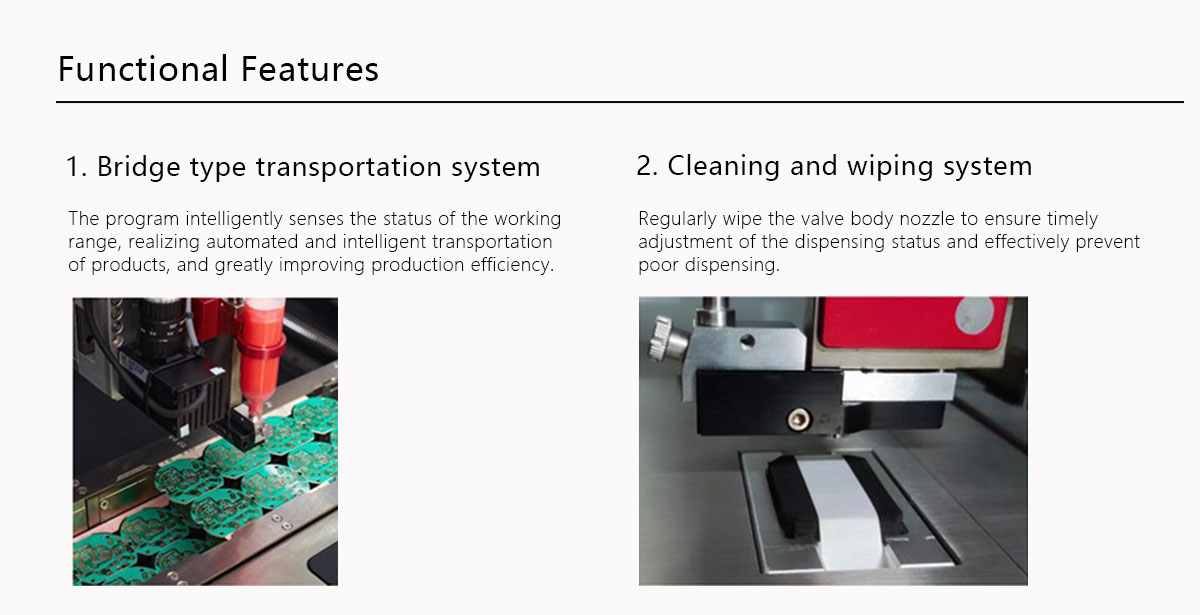 Functional Features

1. Bridge type transportation system

The program intelligently senses the status of the working range, realizing automated and intelligent transportation of products, and greatly improving production efficiency.

2. Cleaning and wiping system

Regularly wipe the valve body nozzle to ensure timely adjustment of the dispensing status and effectively prevent poor dispensing.