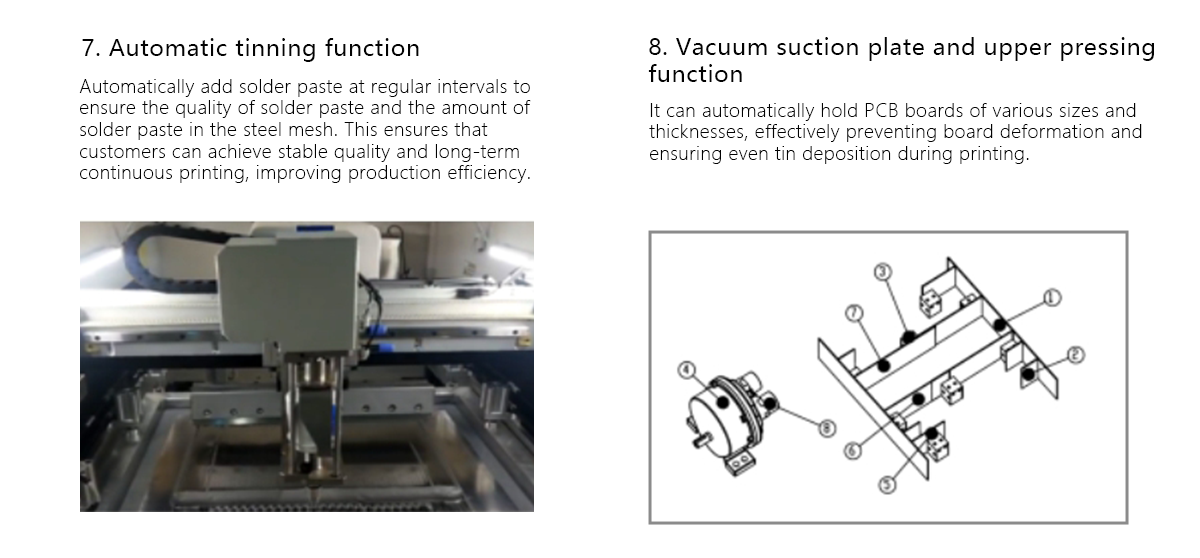 7. Automatic tinning function

Automatically add solder paste at regular intervals to ensure the quality of solder paste and the amount of solder paste in the steel mesh. This ensures that customers can achieve stable quality and long-term continuous printing, improving production efficiency.

8. Vacuum suction plate and upper pressing function

It can automatically hold PCB boards of various sizes and thicknesses, effectively preventing board deformation and ensuring even tin deposition during printing.

③
①
⑦
②
④
⑧
⑥
⑤